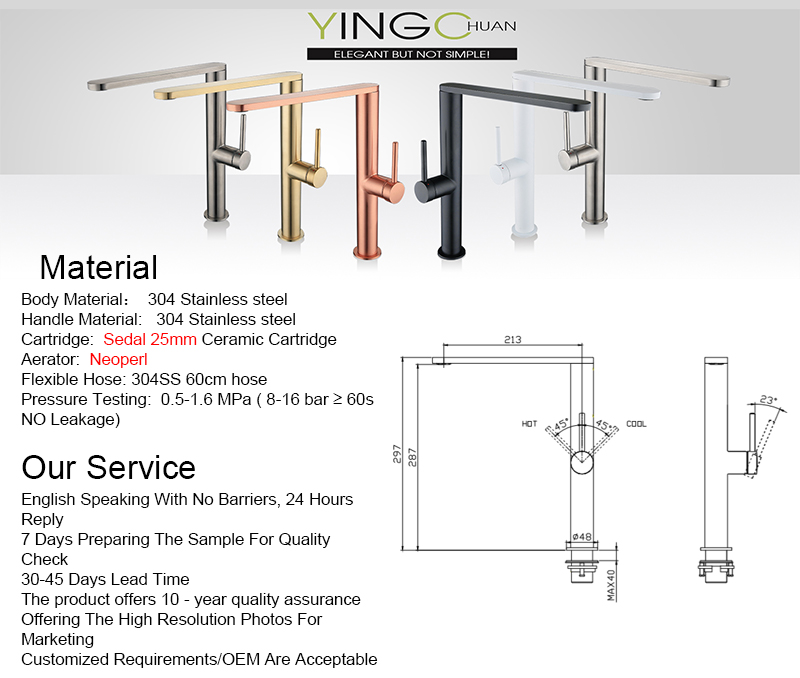 YINGCHUAN
ELEGANT BUT NOT SIMPLE!

Material
Body Material： 304 Stainless steel
Handle Material: 304 Stainless steel
Cartridge: Sedal 25mm Ceramic Cartridge
Aerator: Neoperl
Flexible Hose: 304SS 60cm hose
Pressure Testing: 0.5-1.6 MPa ( 8-16 bar ≥ 60s NO Leakage)

Our Service
English Speaking With No Barriers, 24 Hours Reply
7 Days Preparing The Sample For Quality Check
30-45 Days Lead Time
The product offers 10 - year quality assurance
Offering The High Resolution Photos For Marketing
Customized Requirements/OEM Are Acceptable

213
HOT
45°
45°
COOL
297
287
Ø48
MAX40
23°