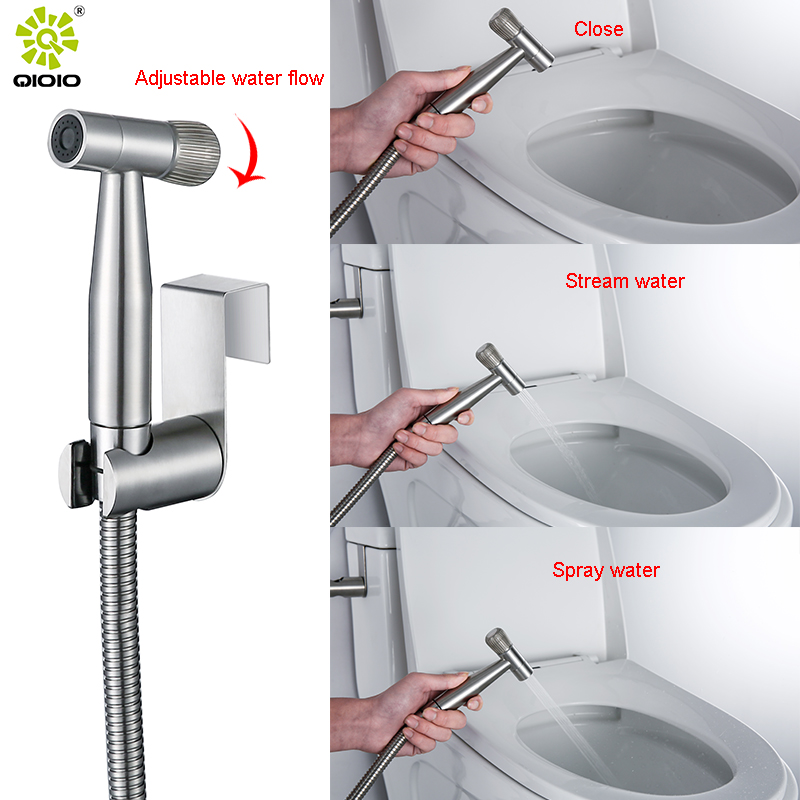 ®
QIOIO

Adjustable water flow

Close

Stream water

Spray water